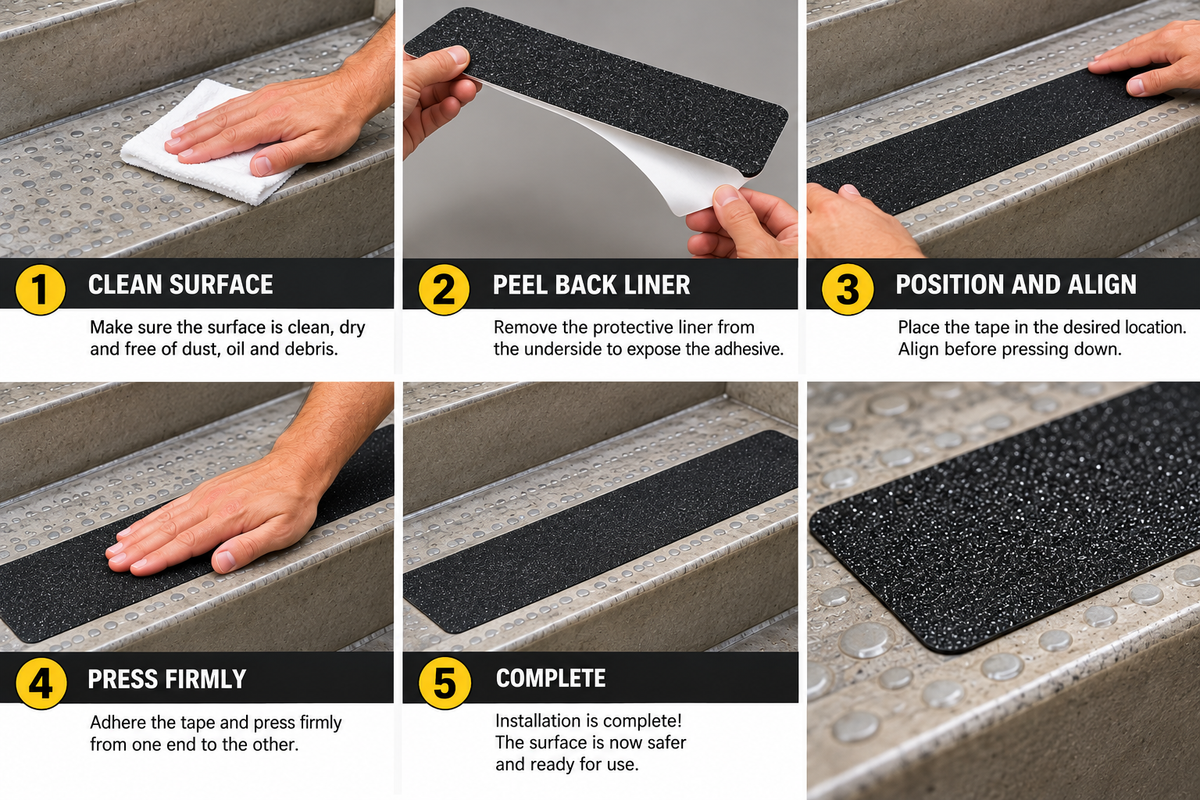 1 CLEAN SURFACE

Make sure the surface is clean, dry and free of dust, oil and debris.

2 PEEL BACK LINER

Remove the protective liner from the underside to expose the adhesive.

3 POSITION AND ALIGN

Place the tape in the desired location. Align before pressing down.

4 PRESS FIRMLY

Adhere the tape and press firmly from one end to the other.

5 COMPLETE

Installation is complete!
The surface is now safer
and ready for use.